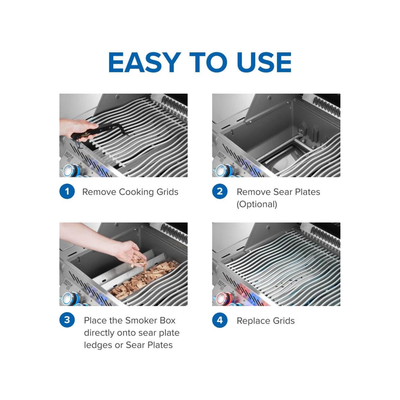 EASY TO USE

1 Remove Cooking Grids

2 Remove Sear Plates (Optional)

3 Place the Smoker Box directly onto sear plate ledges or Sear Plates

4 Replace Grids